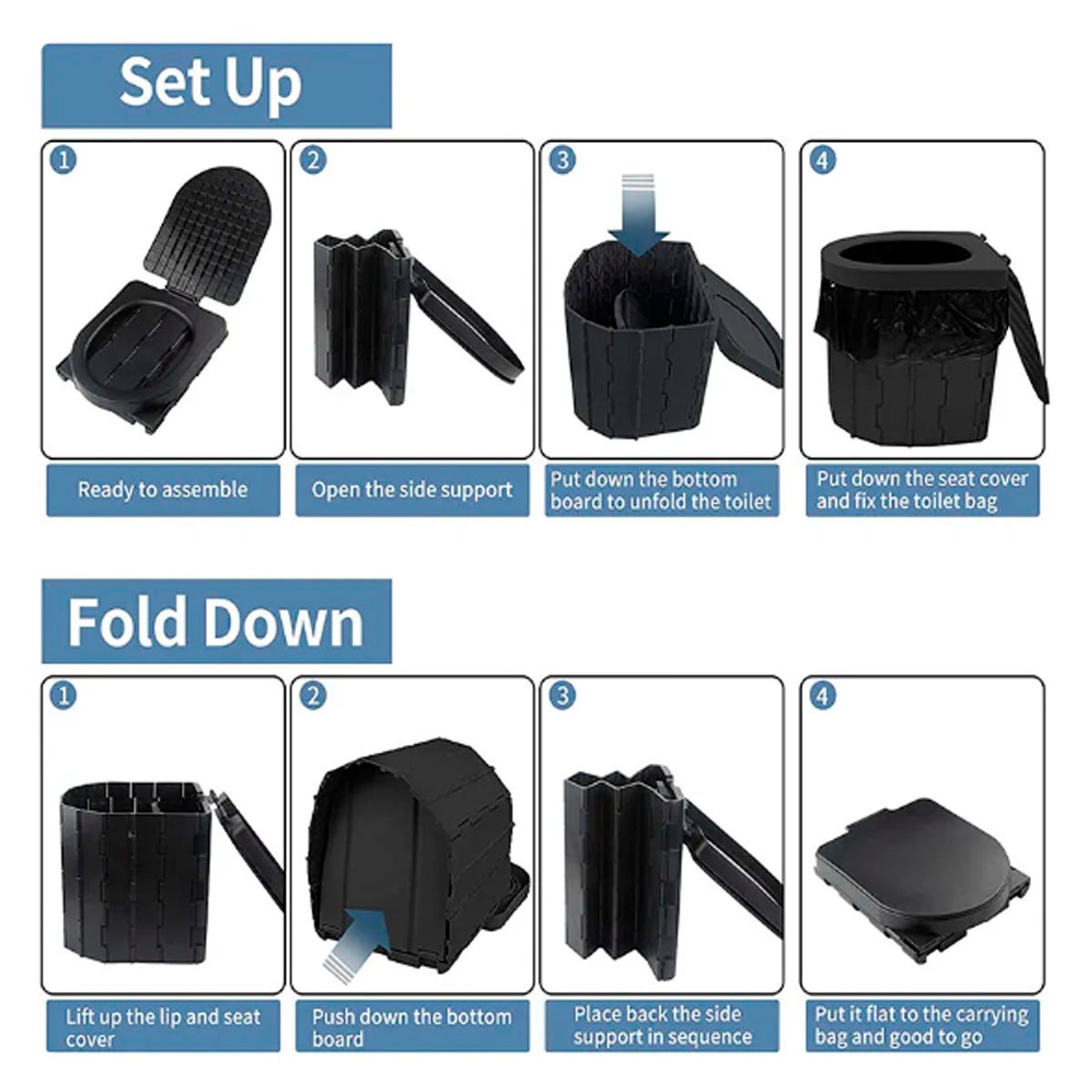 Set Up

1

Ready to assemble

2

Open the side support

3

Put down the bottom board to unfold the toilet

4

Put down the seat cover and fix the toilet bag

Fold Down

1

Lift up the lip and seat cover

2

Push down the bottom board

3

Place back the side support in sequence

4

Put it flat to the carrying bag and good to go