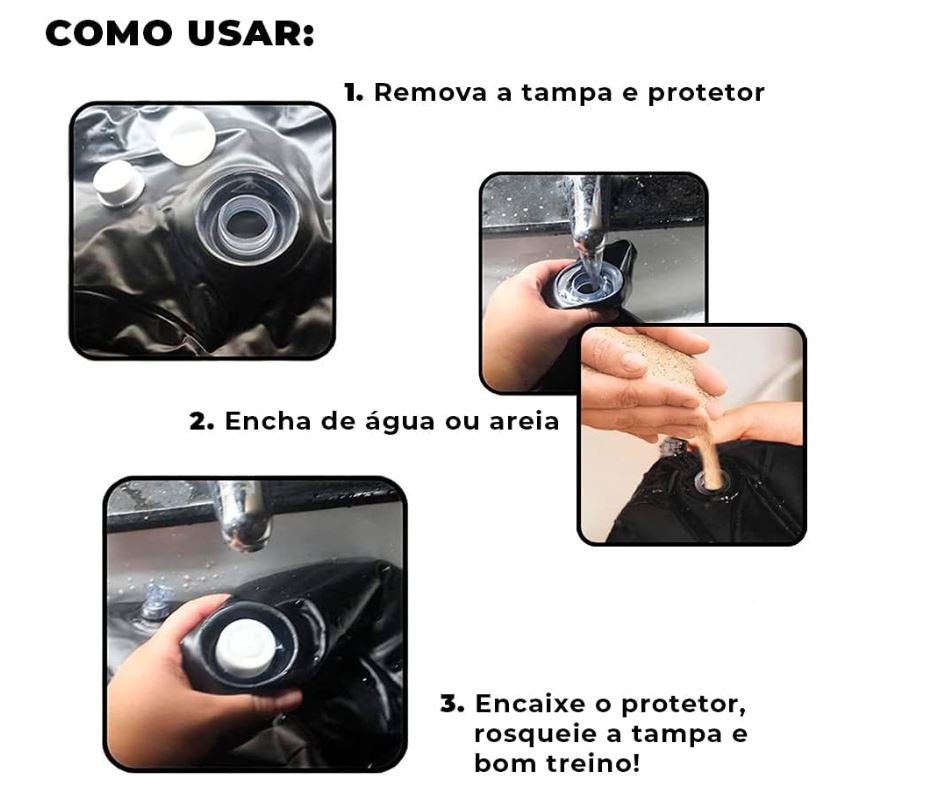 COMO USAR:

1. Remova a tampa e protetor

2. Encha de água ou areia

3. Encaixe o protetor, rosqueie a tampa e bom treino!